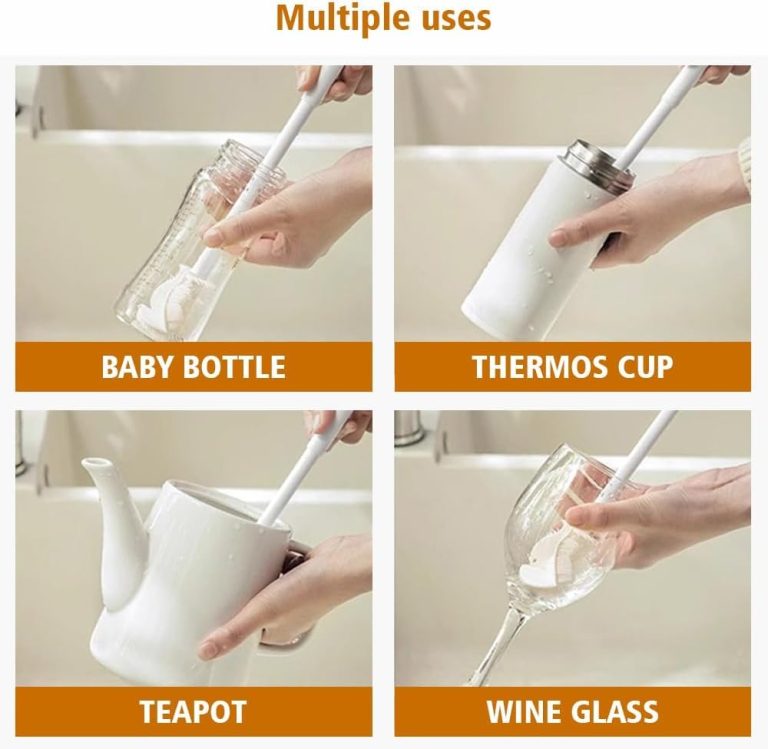 Multiple uses

BABY BOTTLE

THERMOS CUP

TEAPOT

WINE GLASS