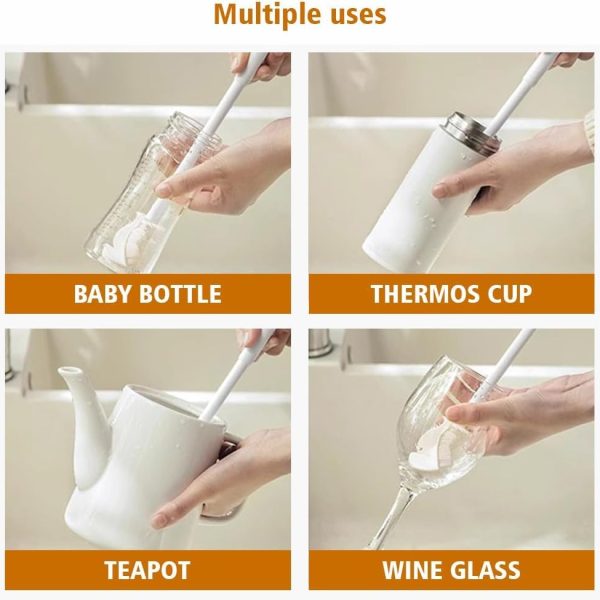 Multiple uses

BABY BOTTLE

THERMOS CUP

TEAPOT

WINE GLASS